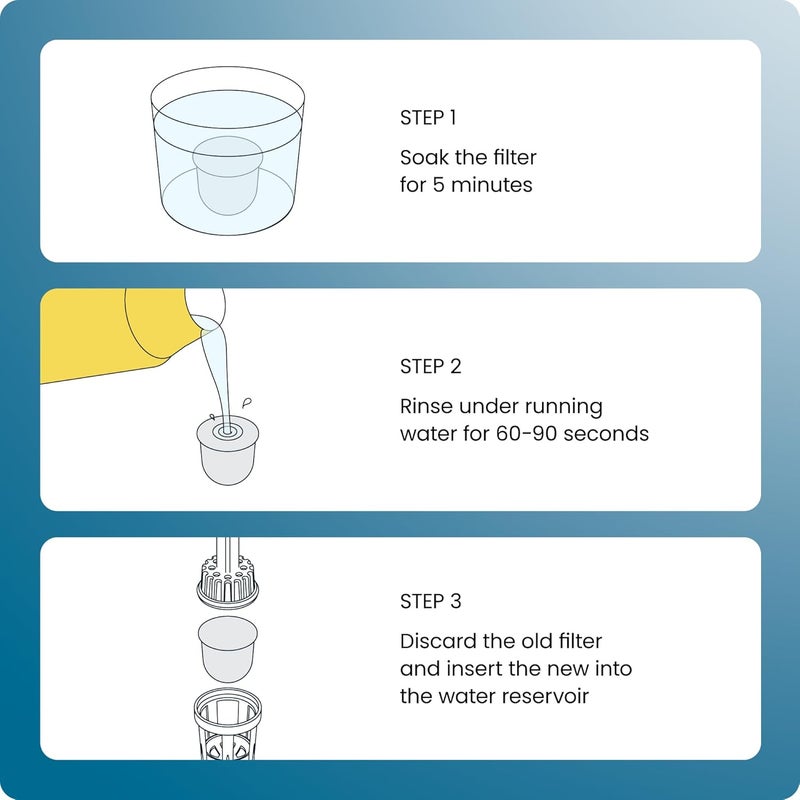 STEP 1

Soak the filter for 5 minutes

STEP 2

Rinse under running water for 60-90 seconds

STEP 3

Discard the old filter and insert the new into the water reservoir